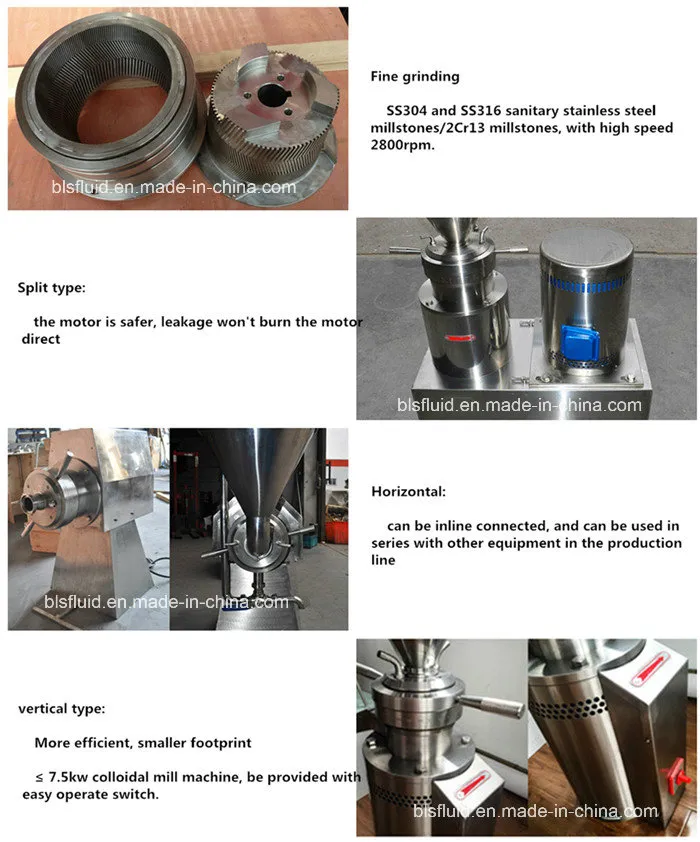 blsfluid.en.made-in-china.com

Fine grinding

SS304 and SS316 sanitary stainless steel millstones/2Cr13 millstones, with high speed 2800rpm.

Split type:

the motor is safer, leakage won't burn the motor direct

blsfluid.en.made-in-china.com

blsfluid.en.made-in-china.com

Horizontal:

can be inline connected, and can be used in series with other equipment in the production line

vertical type:

More efficient, smaller footprint

≤ 7.5kw colloidal mill machine, be provided with easy operate switch.

blsfluid.en.made-in-china.com