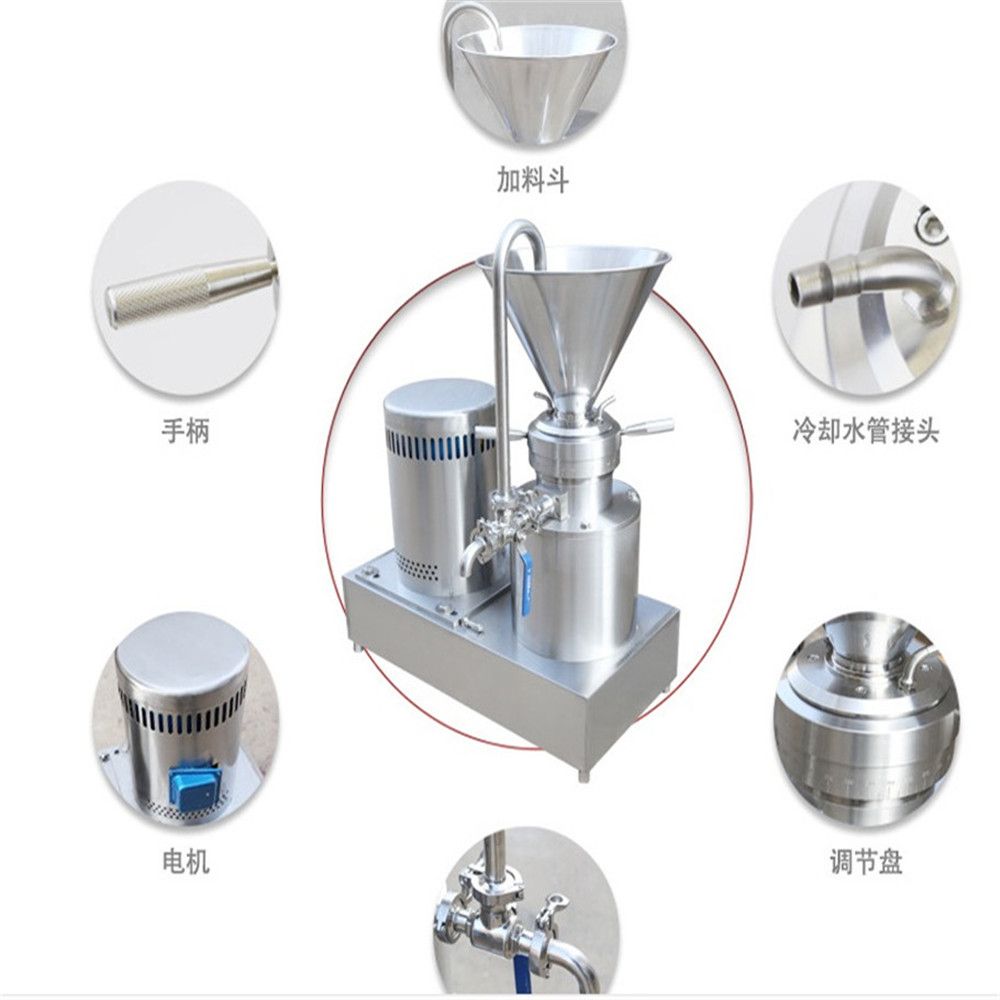 加料斗

手柄

冷却水管接头

电机

调节盘