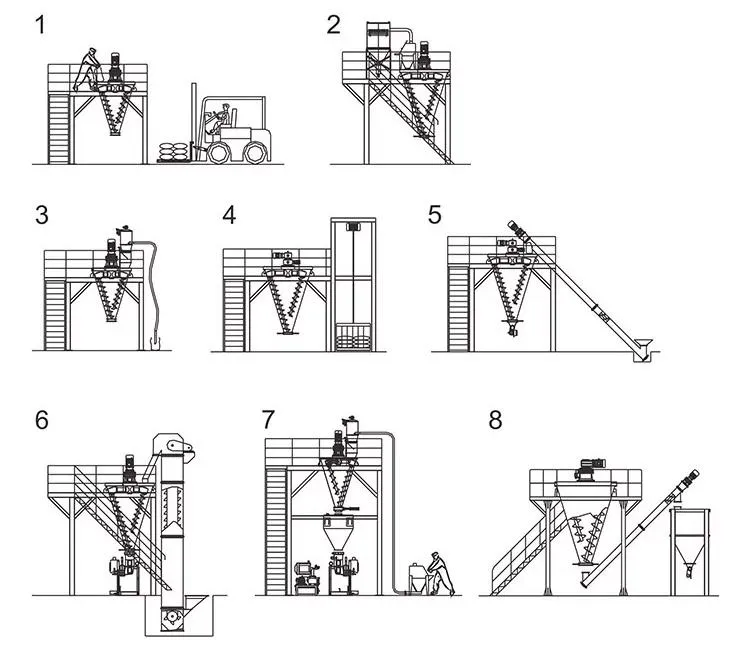 1

2

3

4

5

6

7

8