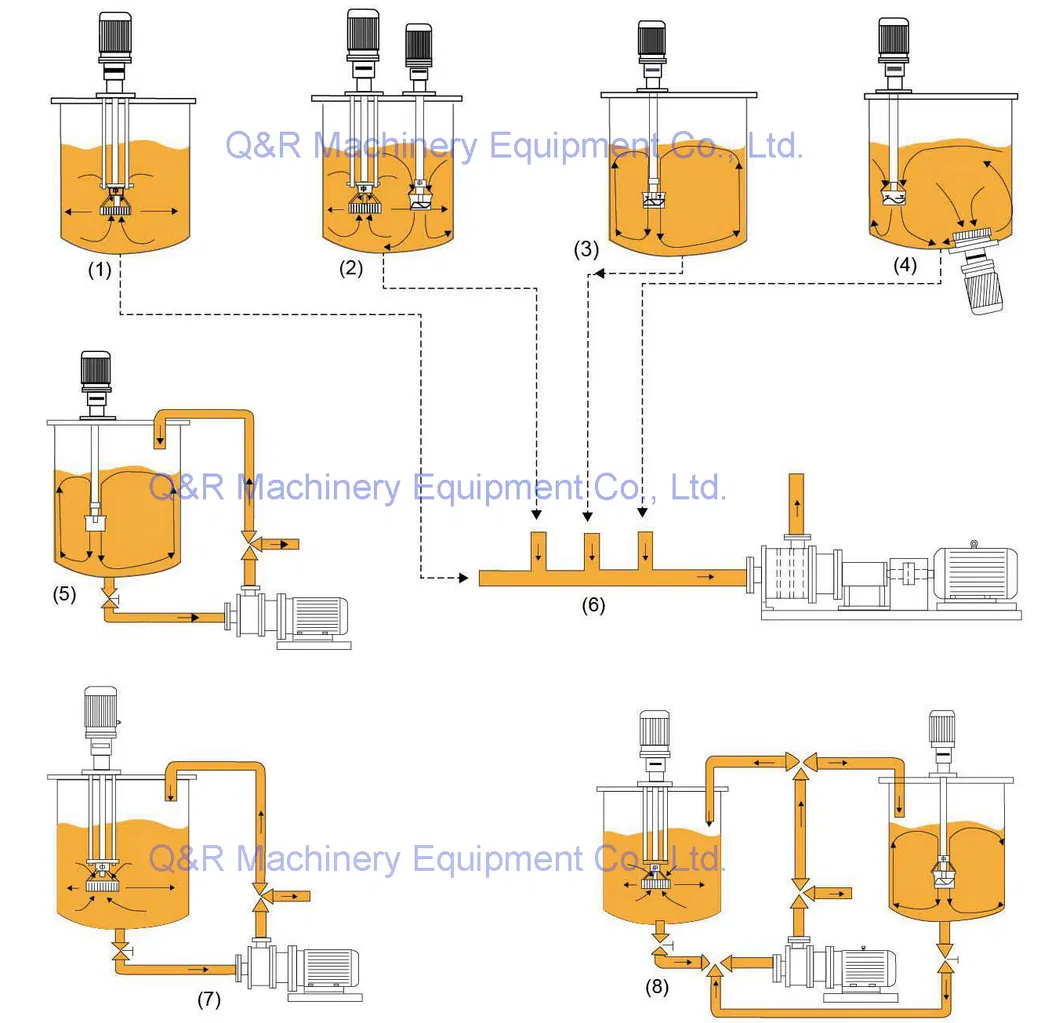 Q&R Machinery Equipment Co., Ltd.

(1)

(2)

(3)

(4)

Q&R Machinery Equipment Co., Ltd.

(5)

(6)

Q&R Machinery Equipment Co., Ltd.

(7)

(8)